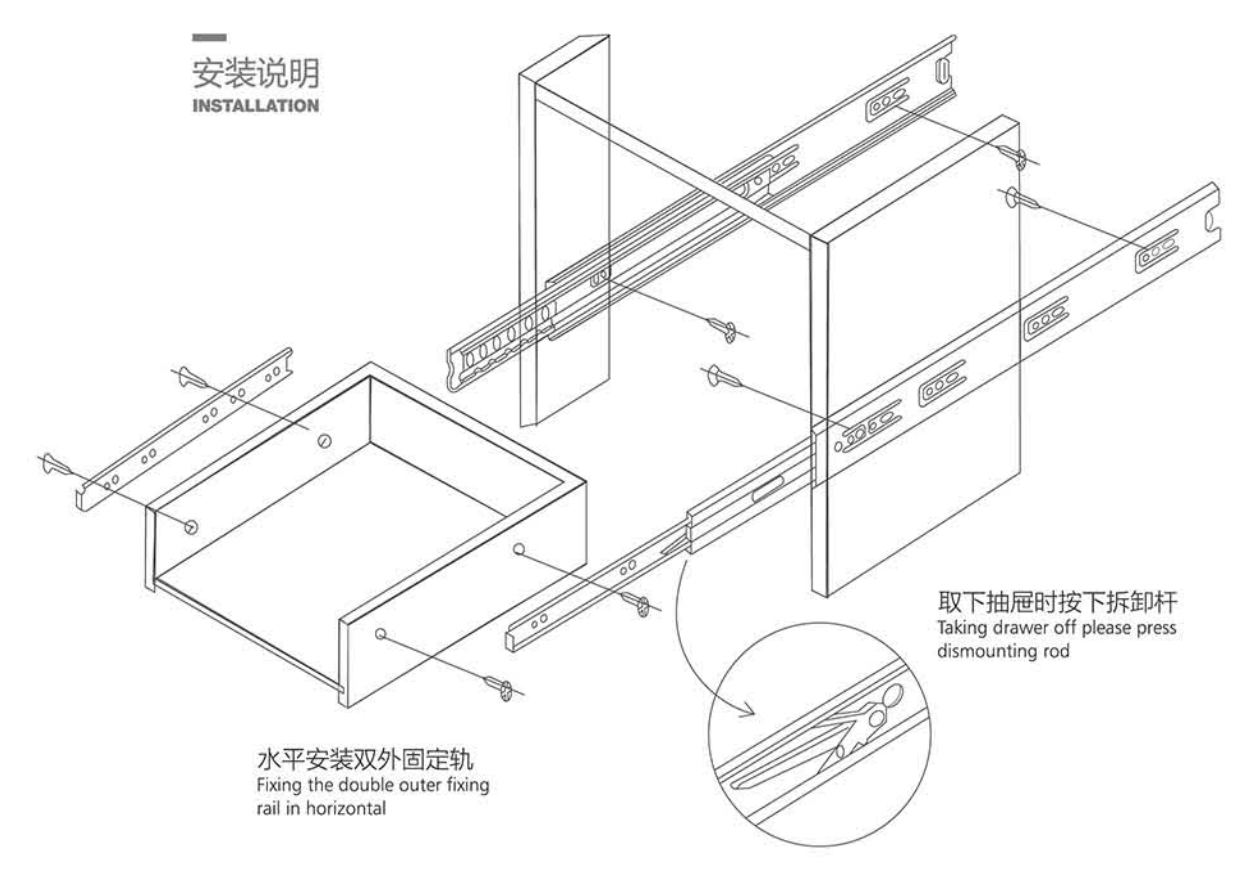 安装说明
INSTALLATION

取下抽屉时按下拆卸杆
Taking drawer off please press dismounting rod

水平安装双外固定轨
Fixing the double outer fixing rail in horizontal