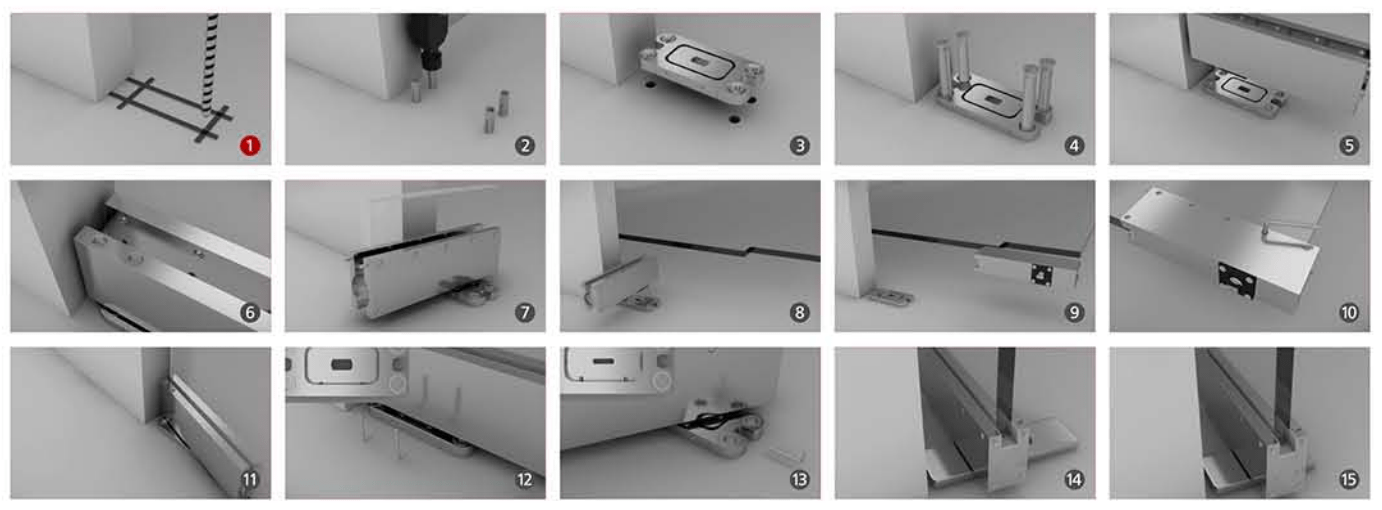 1
2
3
4
5
6
7
8
9
10
11
12
13
14
15