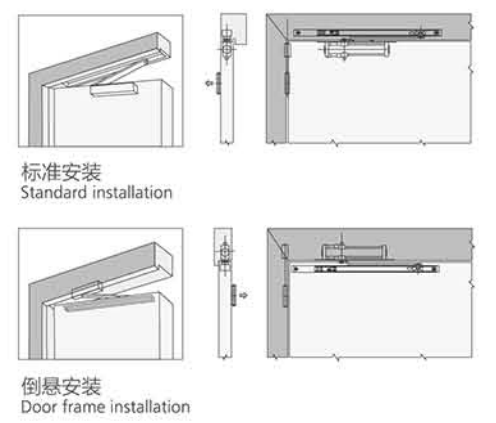 标准安装
Standard installation

倒悬安装
Door frame installation