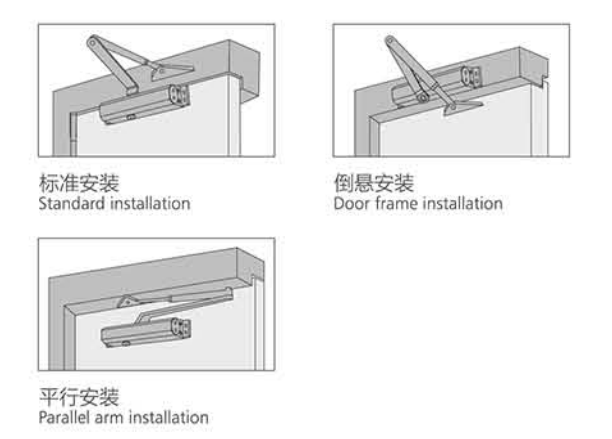 标准安装
Standard installation

倒悬安装
Door frame installation

平行安装
Parallel arm installation