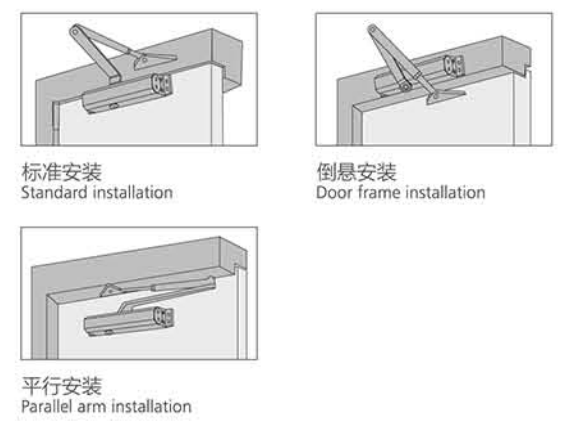 标准安装
Standard installation

倒悬安装
Door frame installation

平行安装
Parallel arm installation