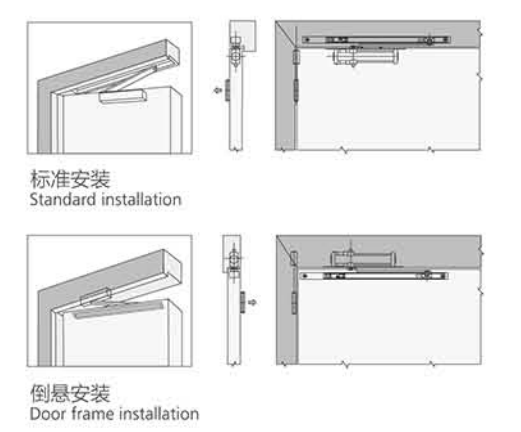 标准安装
Standard installation

倒悬安装
Door frame installation