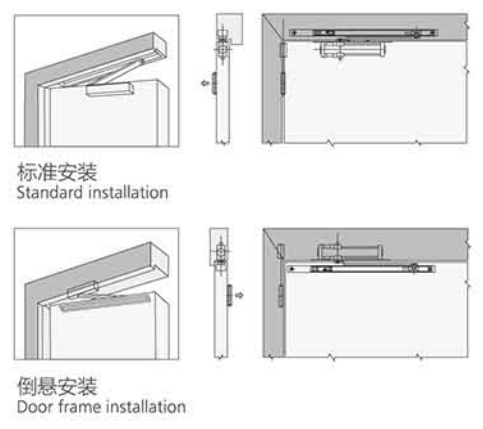 标准安装
Standard installation

倒悬安装
Door frame installation